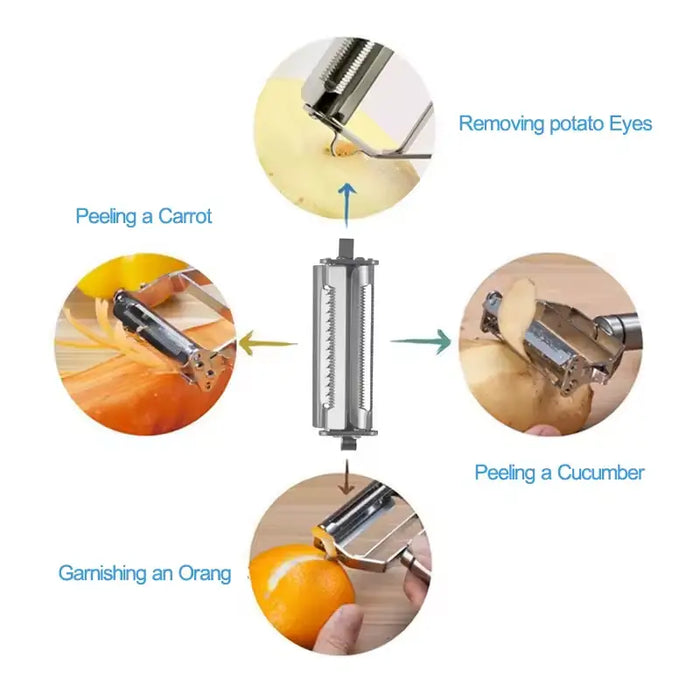 Removing potato Eyes

Peeling a Carrot

Peeling a Cucumber

Garnishing an Orang